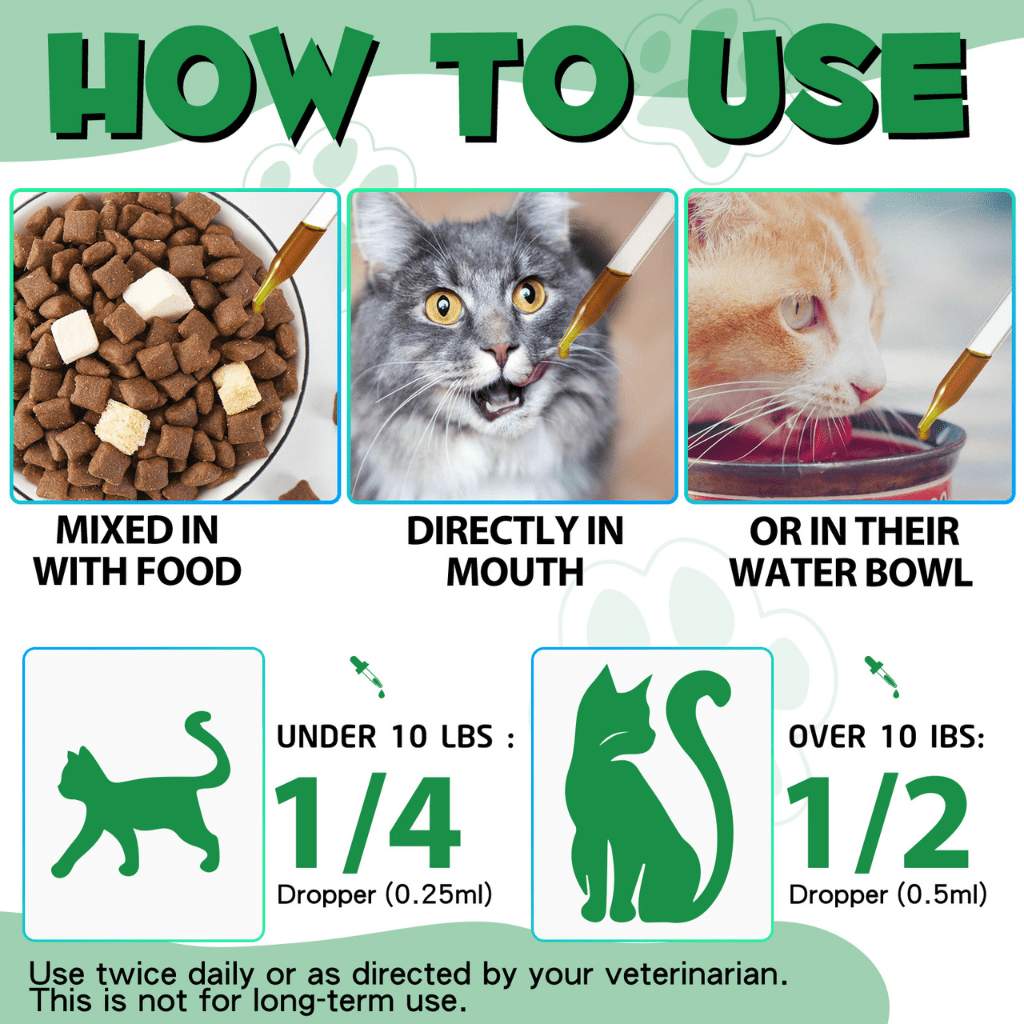 HOW TO USE

MIXED IN WITH FOOD

DIRECTLY IN MOUTH

OR IN THEIR WATER BOWL

UNDER 10 LBS :

1/4

Dropper (0.25ml)

OVER 10 IBS:

1/2

Dropper (0.5ml)

Use twice daily or as directed by your veterinarian.
This is not for long-term use.